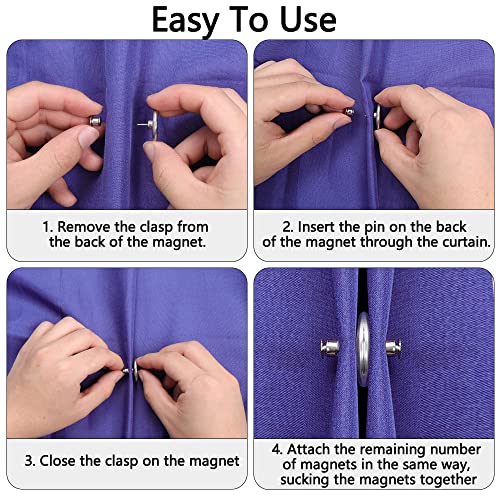 Easy To Use

1. Remove the clasp from the back of the magnet.

2. Insert the pin on the back of the magnet through the curtain.

3. Close the clasp on the magnet

4. Attach the remaining number of magnets in the same way, sucking the magnets together