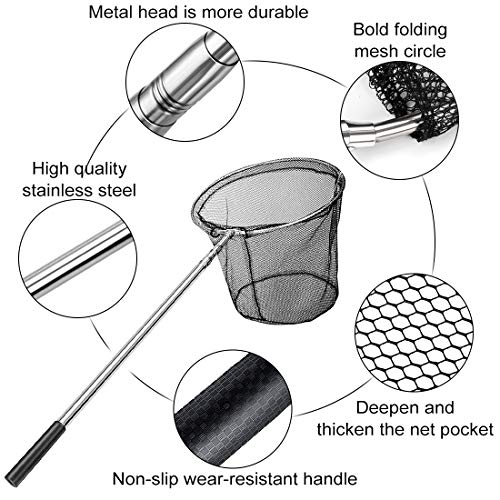 Metal head is more durable

Bold folding mesh circle

High quality stainless steel

Deepen and thicken the net pocket

Non-slip wear-resistant handle