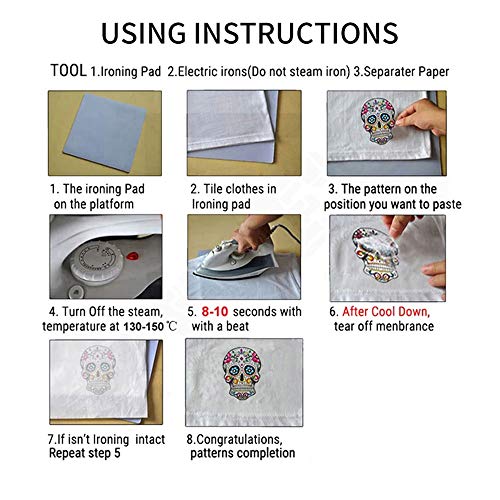 USING INSTRUCTIONS

TOOL 1.Ironing Pad 2.Electric irons(Do not steam iron) 3.Separater Paper

1. The ironing Pad on the platform

2. Tile clothes in Ironing pad

3. The pattern on the position you want to paste

4. Turn Off the steam, temperature at 130-150 ℃

5. 8-10 seconds with with a beat

6. After Cool Down, tear off menbrance

7.If isn't Ironing intact Repeat step 5

8.Congratulations, patterns completion