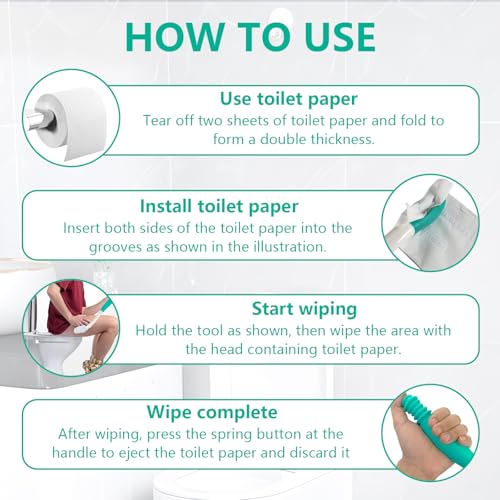 HOW TO USE

Use toilet paper
Tear off two sheets of toilet paper and fold to form a double thickness.

Install toilet paper
Insert both sides of the toilet paper into the grooves as shown in the illustration.

Start wiping
Hold the tool as shown, then wipe the area with the head containing toilet paper.

Wipe complete
After wiping, press the spring button at the handle to eject the toilet paper and discard it