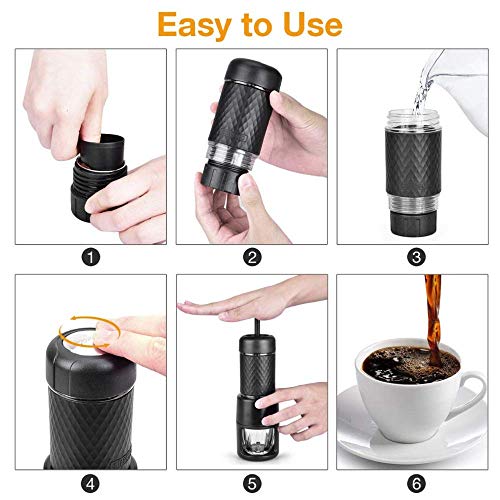 Easy to Use

1

2

3

4

5

6