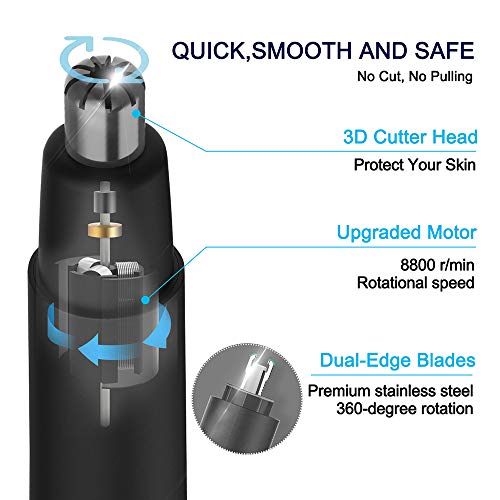 QUICK,SMOOTH AND SAFE
No Cut, No Pulling

3D Cutter Head
Protect Your Skin

Upgraded Motor
8800 r/min
Rotational speed

Dual-Edge Blades
Premium stainless steel
360-degree rotation