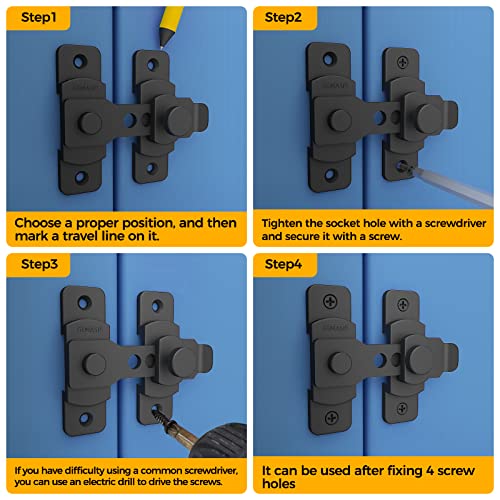 Step1

Choose a proper position, and then mark a travel line on it.

Step2

Tighten the socket hole with a screwdriver and secure it with a screw.

Step3

If you have difficulty using a common screwdriver, you can use an electric drill to drive the screws.

Step4

It can be used after fixing 4 screw holes