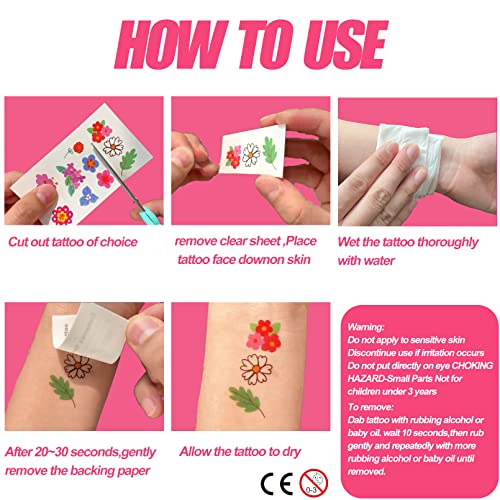 HOW TO USE

Cut out tattoo of choice

remove clear sheet ,Place tattoo face downon skin

Wet the tattoo thoroughly with water

After 20~30 seconds,gently remove the backing paper

Allow the tattoo to dry

Warning:
Do not apply to sensitive skin
Discontinue use if irritation occurs
Do not put directly on eye CHOKING HAZARD-Small Parts Not for children under 3 years
To remove:
Dab tattoo with rubbing alcohol or baby oil. wait 10 seconds,then rub gently and repeatedly with more rubbing alcohol or baby oil until removed.

CE

0-3