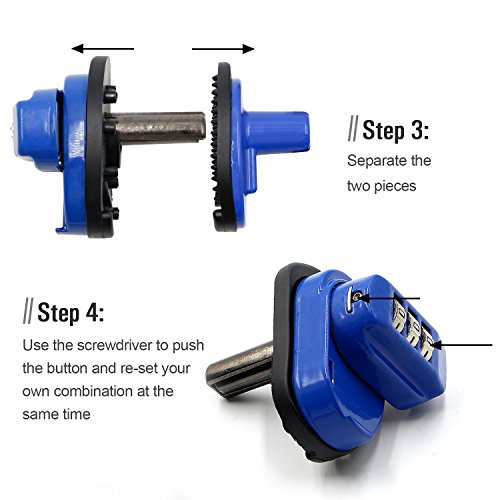 // Step 3:
Separate the two pieces

// Step 4:
Use the screwdriver to push the button and re-set your own combination at the same time