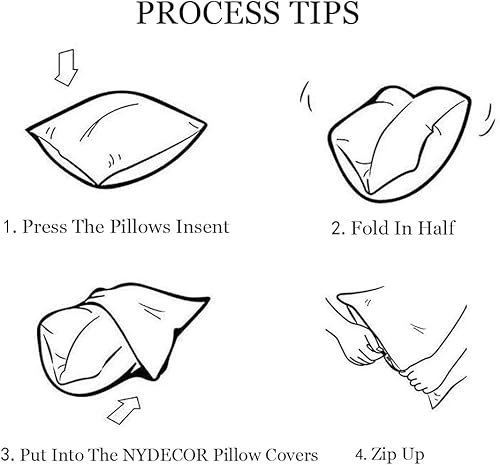 PROCESS TIPS

1. Press The Pillows Insent

2. Fold In Half

3. Put Into The NYDECOR Pillow Covers

4. Zip Up