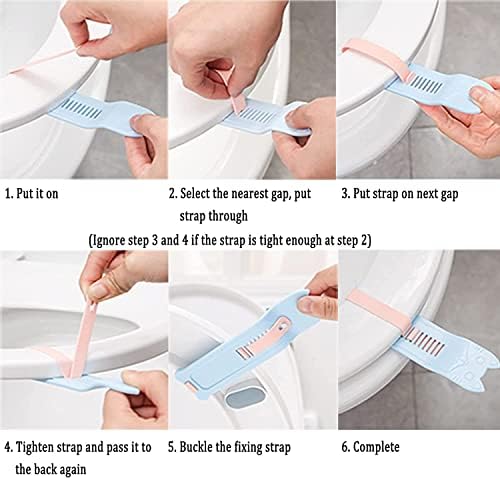 1. Put it on

2. Select the nearest gap, put strap through

3. Put strap on next gap

(Ignore step 3 and 4 if the strap is tight enough at step 2)

4. Tighten strap and pass it to the back again

5. Buckle the fixing strap

6. Complete