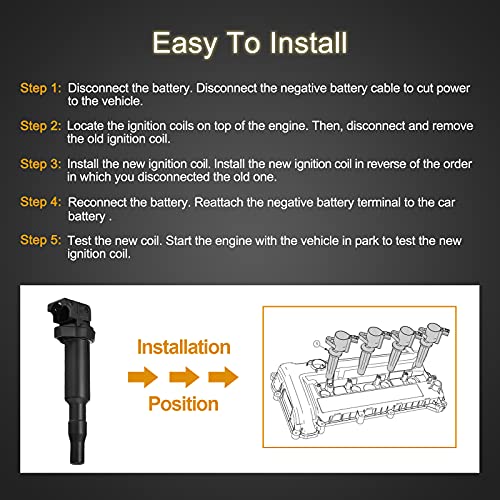 Easy To Install

Step 1: Disconnect the battery. Disconnect the negative battery cable to cut power to the vehicle.

Step 2: Locate the ignition coils on top of the engine. Then, disconnect and remove the old ignition coil.

Step 3: Install the new ignition coil. Install the new ignition coil in reverse of the order in which you disconnected the old one.

Step 4: Reconnect the battery. Reattach the negative battery terminal to the car battery .

Step 5: Test the new coil. Start the engine with the vehicle in park to test the new ignition coil.

Installation

Position