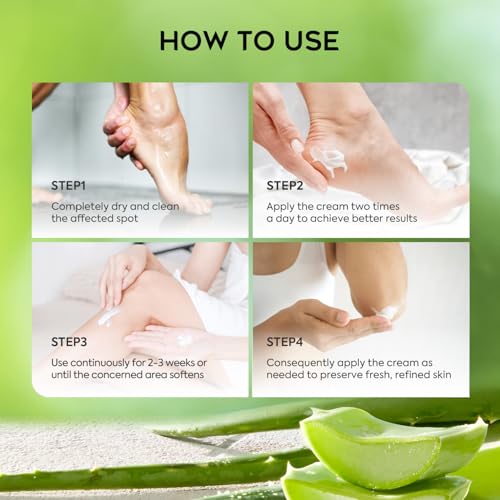 HOW TO USE

STEP1
Completely dry and clean the affected spot

STEP2
Apply the cream two times a day to achieve better results

STEP3
Use continuously for 2-3 weeks or until the concerned area softens

STEP4
Consequently apply the cream as needed to preserve fresh, refined skin