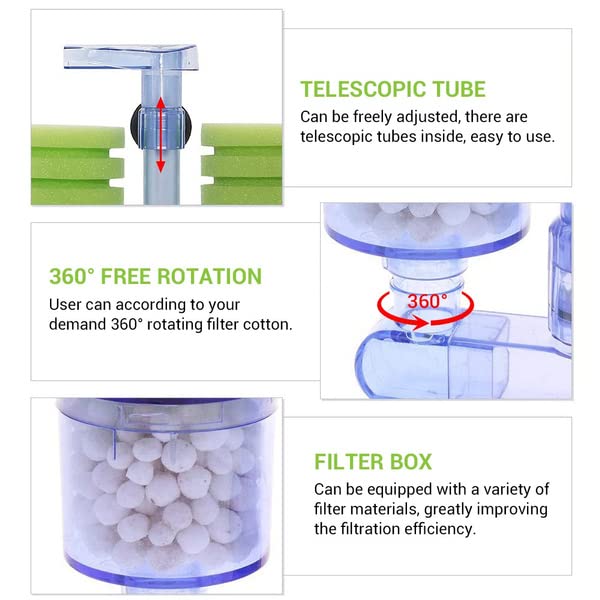 TELESCOPIC TUBE
Can be freely adjusted, there are telescopic tubes inside, easy to use.

360° FREE ROTATION
User can according to your demand 360° rotating filter cotton.

360°

FILTER BOX
Can be equipped with a variety of filter materials, greatly improving the filtration efficiency.