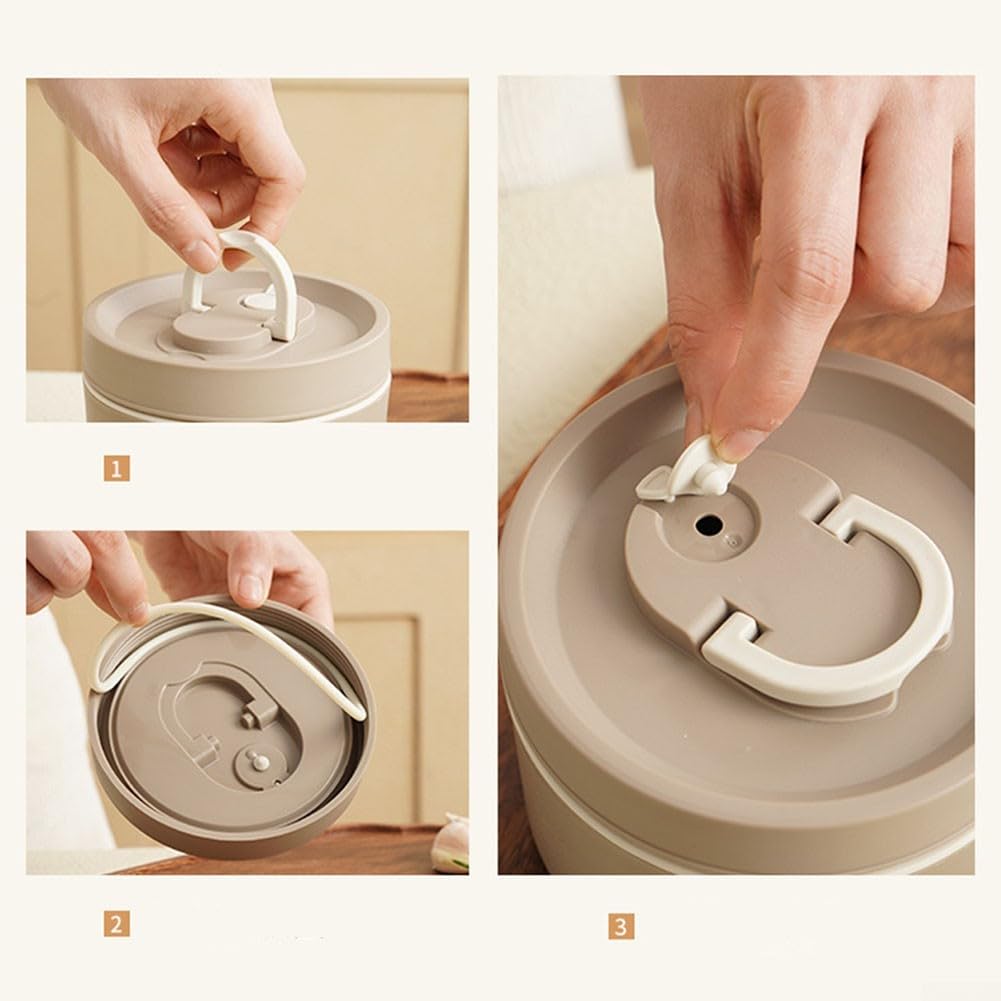 1

2

3