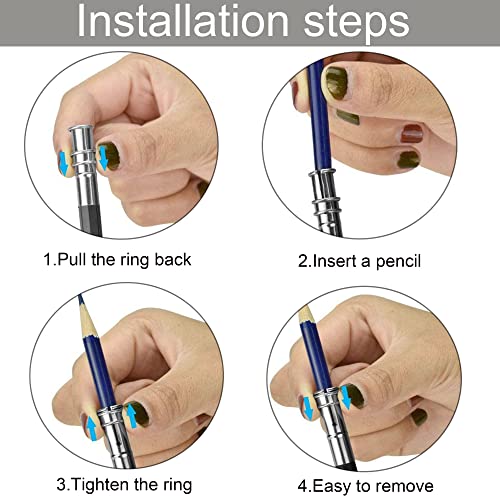 Installation steps

1.Pull the ring back

2.Insert a pencil

3.Tighten the ring

4.Easy to remove