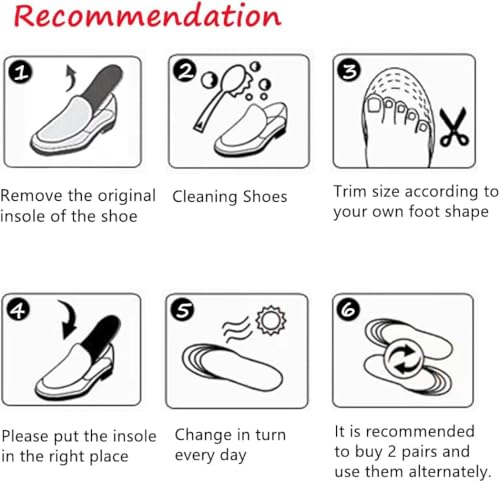 Recommendation

1

Remove the original insole of the shoe

2

Cleaning Shoes

3

Trim size according to your own foot shape

4

Please put the insole in the right place

5

Change in turn every day

6

It is recommended to buy 2 pairs and use them alternately.