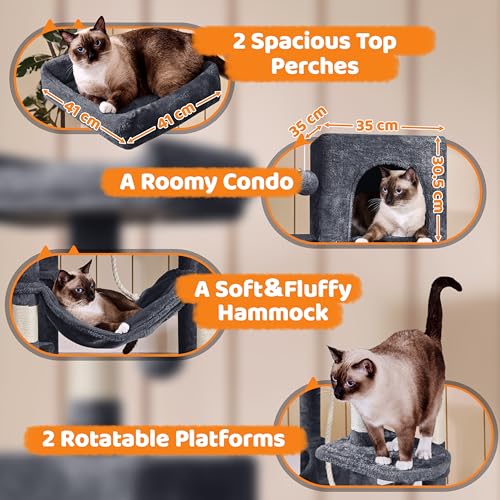 2 Spacious Top Perches

41 cm

41 cm

35 cm

35 cm

30.5 cm

A Roomy Condo

A Soft&Fluffy Hammock

2 Rotatable Platforms