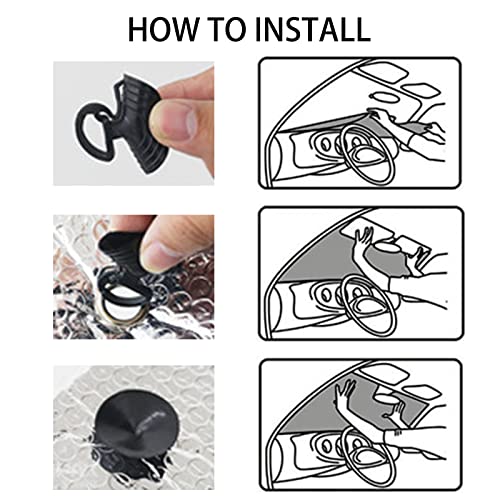 HOW TO INSTALL