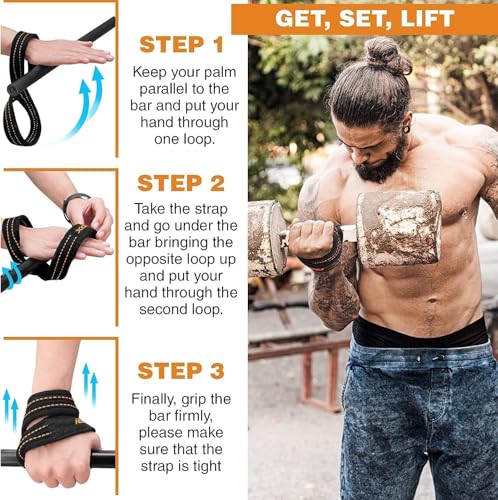 GET, SET, LIFT

STEP 1

Keep your palm parallel to the bar and put your hand through one loop.

STEP 2

Take the strap and go under the bar bringing the opposite loop up and put your hand through the second loop.

STEP 3

Finally, grip the bar firmly, please make sure that the strap is tight