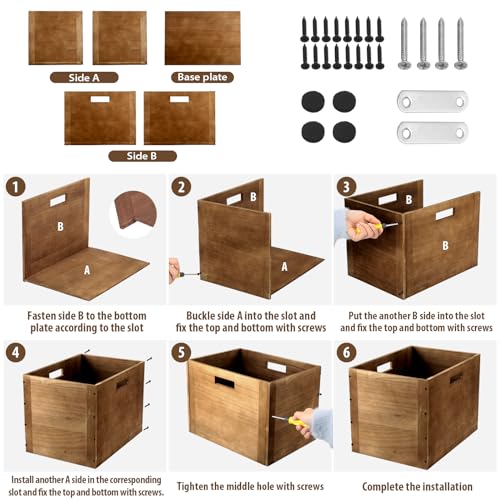 Side A

Base plate

Side B

1

B

A

Fasten side B to the bottom plate according to the slot

2

B

A

Buckle side A into the slot and fix the top and bottom with screws

3

B

B

Put the another B side into the slot and fix the top and bottom with screws

4

Install another A side in the corresponding slot and fix the top and bottom with screws.

5

Tighten the middle hole with screws

6

Complete the installation