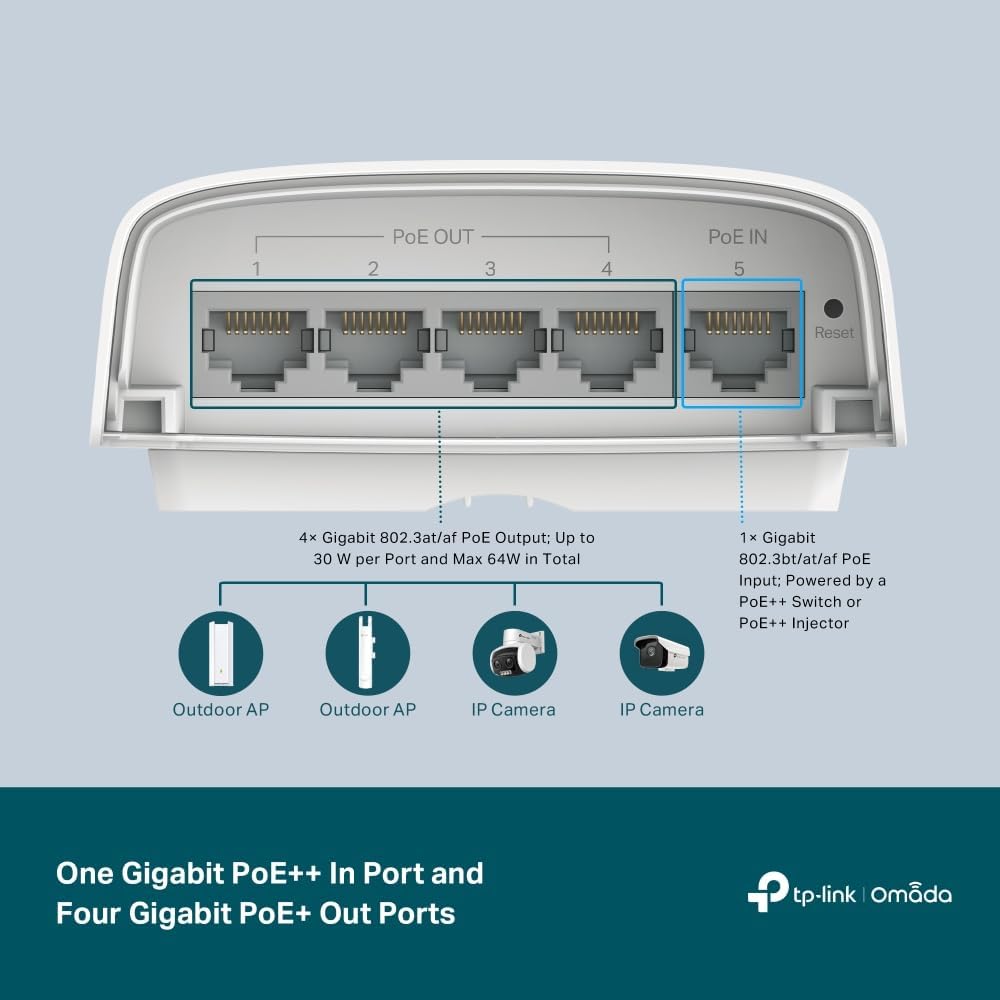 PoE OUT
1 2 3 4
PoE IN
5
Reset

4× Gigabit 802.3at/af PoE Output; Up to 30 W per Port and Max 64W in Total

1× Gigabit 802.3bt/at/af PoE Input; Powered by a PoE++ Switch or PoE++ Injector

Outdoor AP
Outdoor AP
IP Camera
IP Camera

One Gigabit PoE++ In Port and Four Gigabit PoE+ Out Ports

tp-link | Omada