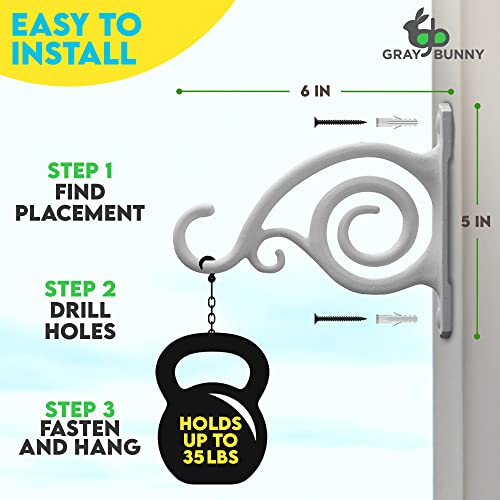 EASY TO INSTALL

GRAY BUNNY

6 IN

5 IN

STEP 1
FIND PLACEMENT

STEP 2
DRILL HOLES

STEP 3
FASTEN AND HANG

HOLDS UP TO 35 LBS