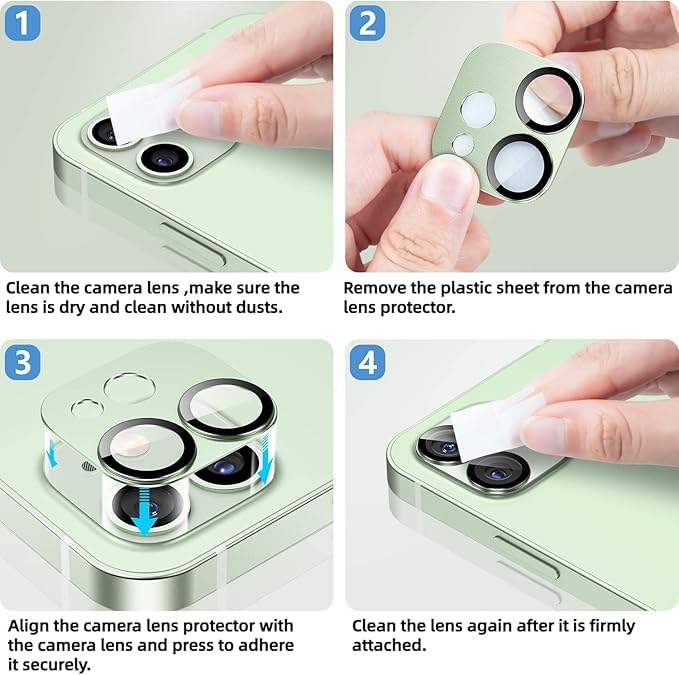 1

Clean the camera lens ,make sure the lens is dry and clean without dusts.

2

Remove the plastic sheet from the camera lens protector.

3

Align the camera lens protector with the camera lens and press to adhere it securely.

4

Clean the lens again after it is firmly attached.