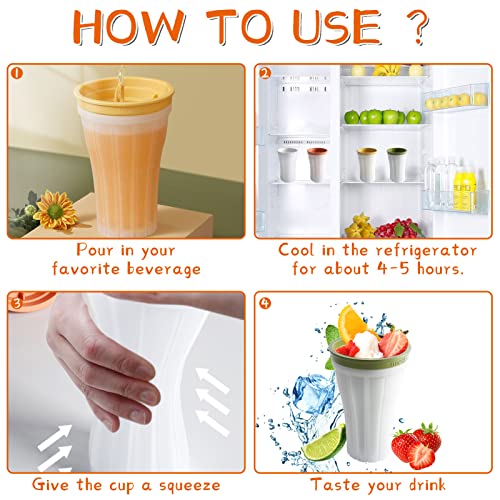 HOW TO USE ?

1

Pour in your favorite beverage

2

Cool in the refrigerator for about 4-5 hours.

3

Give the cup a squeeze

4

Taste your drink