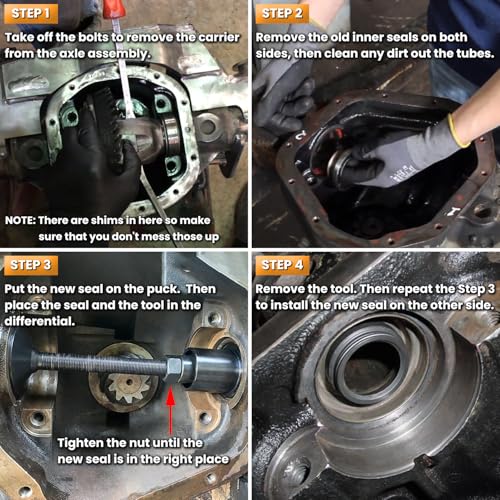 STEP 1
Take off the bolts to remove the carrier from the axle assembly.

NOTE: There are shims in here so make sure that you don't mess those up

STEP 2
Remove the old inner seals on both sides, then clean any dirt out the tubes.

STEP 3
Put the new seal on the puck. Then place the seal and the tool in the differential.

Tighten the nut until the new seal is in the right place

STEP 4
Remove the tool. Then repeat the Step 3 to install the new seal on the other side.