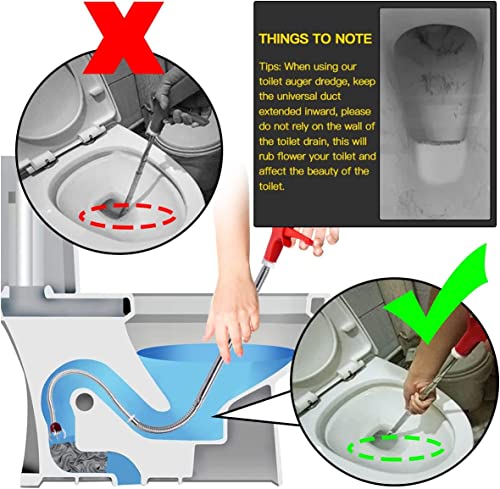 THINGS TO NOTE

Tips: When using our toilet auger dredge, keep the universal duct extended inward, please do not rely on the wall of the toilet drain, this will rub flower your toilet and affect the beauty of the toilet.