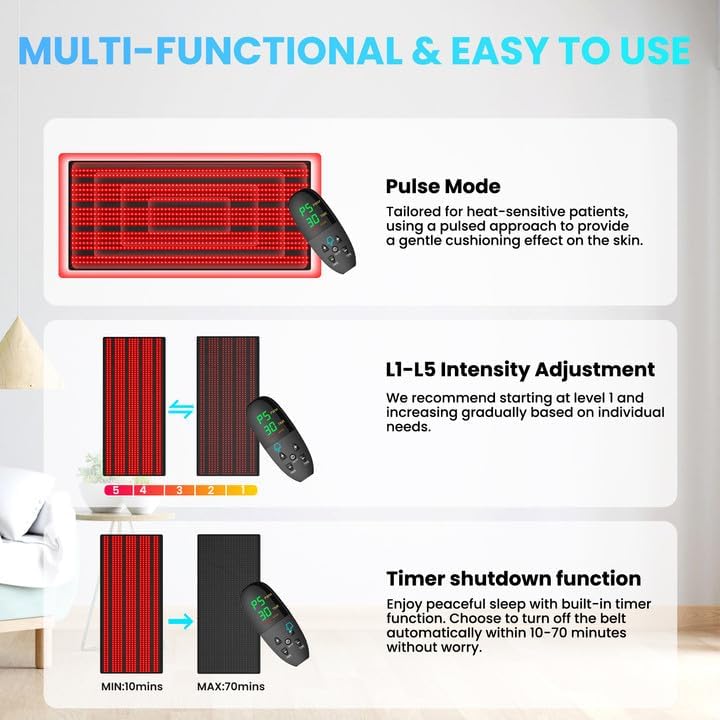 MULTI-FUNCTIONAL & EASY TO USE

P5
30

Pulse Mode

Tailored for heat-sensitive patients, using a pulsed approach to provide a gentle cushioning effect on the skin.

P5
30

5 4 3 2 1

L1-L5 Intensity Adjustment

We recommend starting at level 1 and increasing gradually based on individual needs.

P5
30

MIN:10mins

MAX:70mins

Timer shutdown function

Enjoy peaceful sleep with built-in timer function. Choose to turn off the belt automatically within 10-70 minutes without worry.