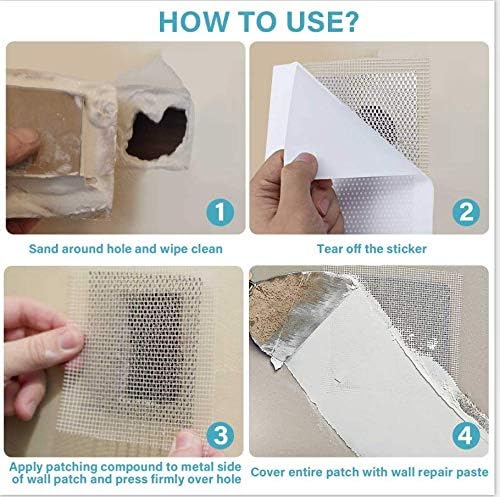 HOW TO USE?

1

Sand around hole and wipe clean

2

Tear off the sticker

3

Apply patching compound to metal side of wall patch and press firmly over hole

4

Cover entire patch with wall repair paste