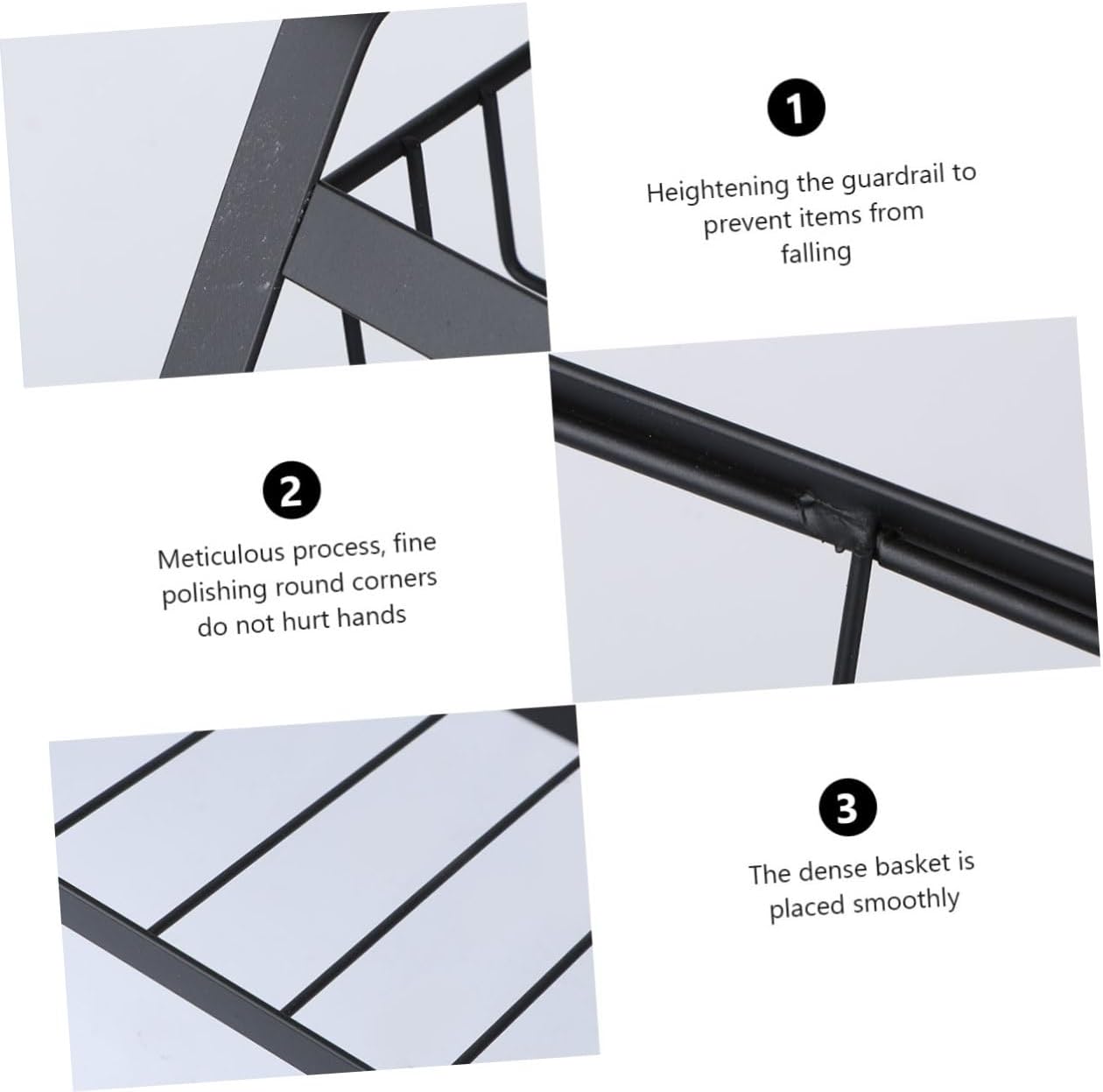 1

Heightening the guardrail to prevent items from falling

2

Meticulous process, fine polishing round corners do not hurt hands

3

The dense basket is placed smoothly