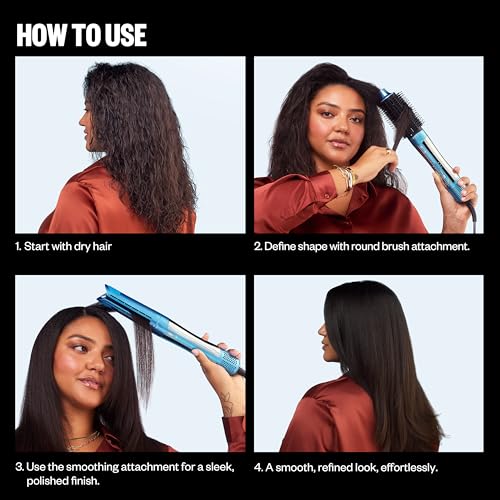 HOW TO USE

1. Start with dry hair

2. Define shape with round brush attachment.

3. Use the smoothing attachment for a sleek, polished finish.

4. A smooth, refined look, effortlessly.