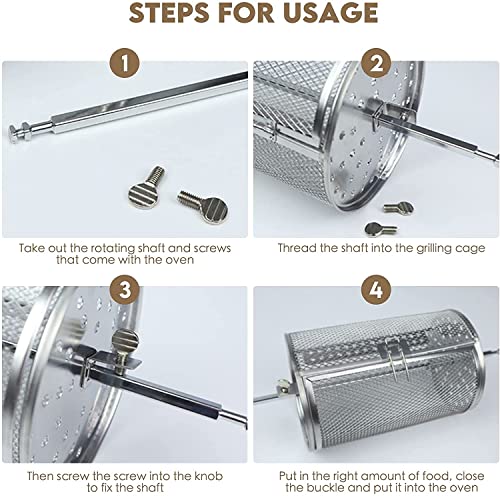 STEPS FOR USAGE

1

Take out the rotating shaft and screws that come with the oven

2

Thread the shaft into the grilling cage

3

Then screw the screw into the knob to fix the shaft

4

Put in the right amount of food, close the buckle and put it into the oven