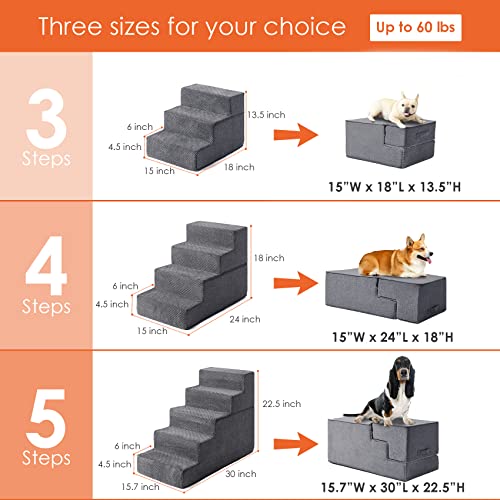 Three sizes for your choice

Up to 60 lbs

3 Steps

6 inch
4.5 inch
15 inch
18 inch
13.5 inch

15"W x 18"L x 13.5"H

4 Steps

6 inch
4.5 inch
15 inch
24 inch
18 inch

15"W x 24"L x 18"H

5 Steps

6 inch
4.5 inch
15.7 inch
30 inch
22.5 inch

15.7"W x 30"L x 22.5"H