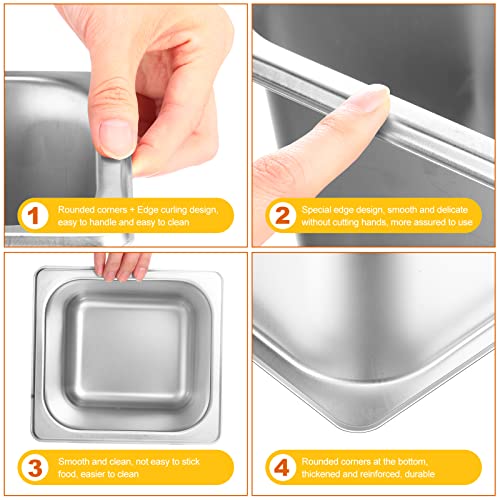 1 Rounded corners + Edge curling design, easy to handle and easy to clean

2 Special edge design, smooth and delicate without cutting hands, more assured to use

3 Smooth and clean, not easy to stick food, easier to clean

4 Rounded corners at the bottom, thickened and reinforced, durable