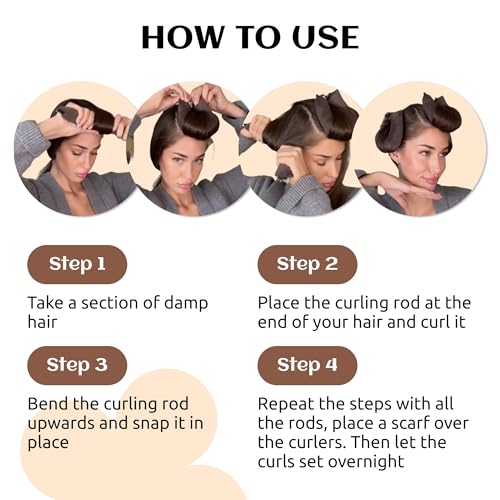 HOW TO USE

Step 1

Take a section of damp hair

Step 2

Place the curling rod at the end of your hair and curl it

Step 3

Bend the curling rod upwards and snap it in place

Step 4

Repeat the steps with all the rods, place a scarf over the curlers. Then let the curls set overnight