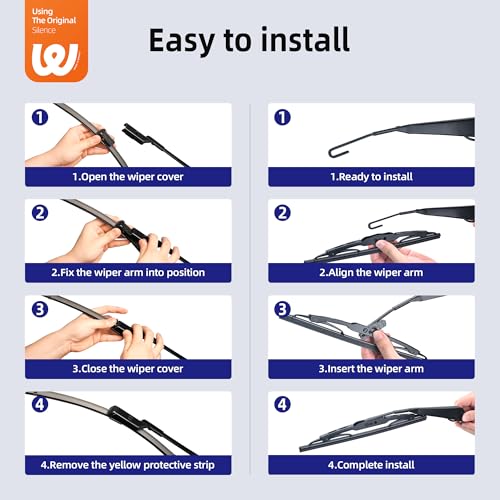 Using
The Original
Silence

Easy to install

1
1.Open the wiper cover

2
2.Fix the wiper arm into position

3
3.Close the wiper cover

4
4.Remove the yellow protective strip

1
1.Ready to install

2
2.Align the wiper arm

3
3.Insert the wiper arm

4
4.Complete install