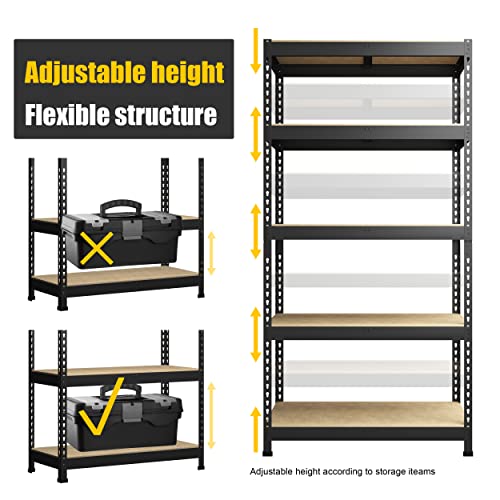 Adjustable height
Flexible structure

Adjustable height according to storage iteams