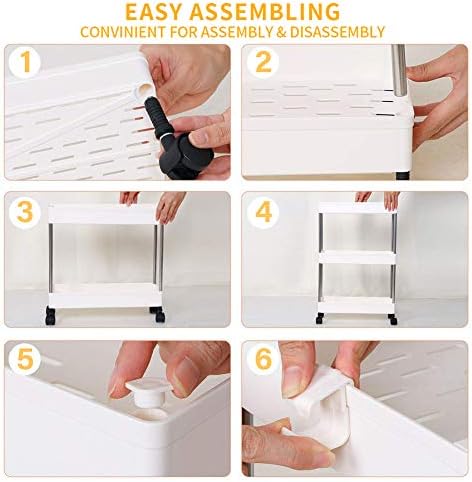 EASY ASSEMBLING
CONVINIENT FOR ASSEMBLY & DISASSEMBLY

1

2

3

4

5

6