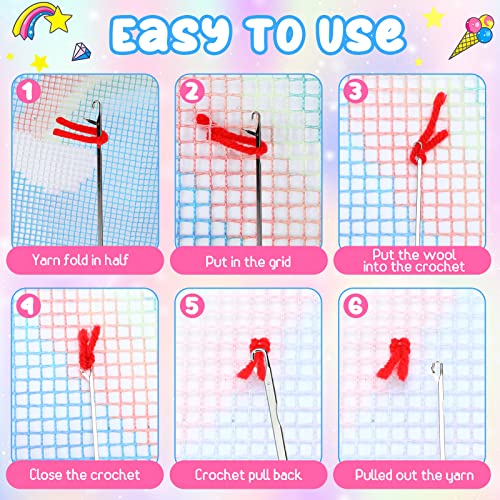 EASY TO USE

1
Yarn fold in half

2
Put in the grid

3
Put the wool into the crochet

4
Close the crochet

5
Crochet pull back

6
Pulled out the yarn