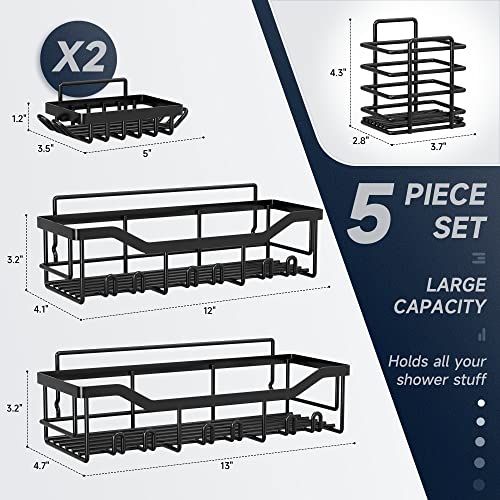 X2

1.2"
3.5"
5"

4.3"
2.8"
3.7"

3.2"
4.1"
12"

3.2"
4.7"
13"

5 PIECE SET

LARGE CAPACITY

Holds all your shower stuff