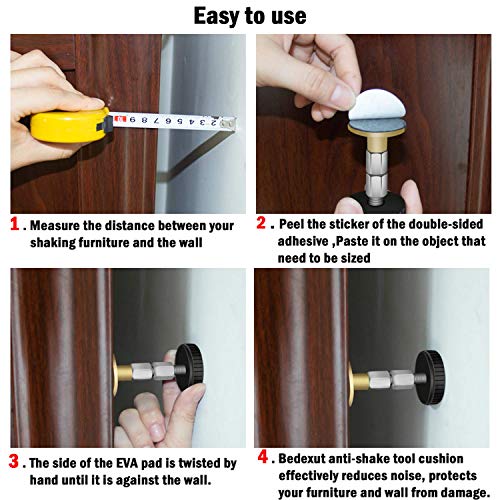 Easy to use

10 9 8 7 6 5 4 3 2

1 . Measure the distance between your shaking furniture and the wall

2 . Peel the sticker of the double-sided adhesive ,Paste it on the object that need to be sized

3 . The side of the EVA pad is twisted by hand until it is against the wall.

4 . Bedexut anti-shake tool cushion effectively reduces noise, protects your furniture and wall from damage.