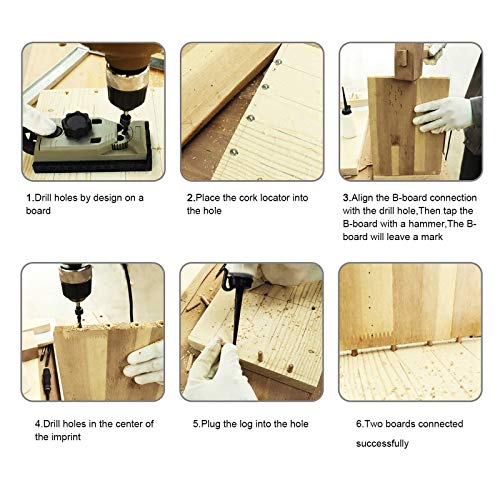 1.Drill holes by design on a board

2.Place the cork locator into the hole

3.Align the B-board connection with the drill hole,Then tap the B-board with a hammer,The B-board will leave a mark

4.Drill holes in the center of the imprint

5.Plug the log into the hole

6.Two boards connected successfully