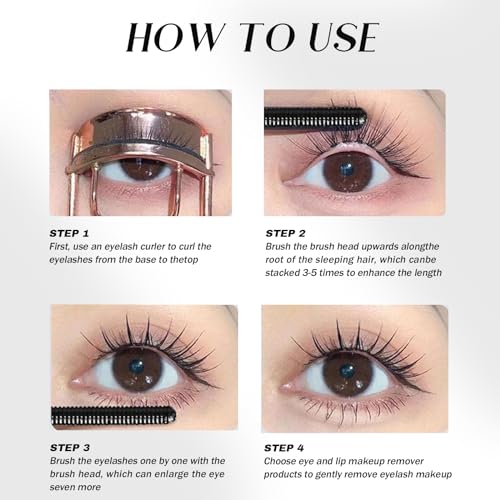 HOW TO USE

STEP 1
First, use an eyelash curler to curl the eyelashes from the base to thetop

STEP 2
Brush the brush head upwards alongthe root of the sleeping hair, which canbe stacked 3-5 times to enhance the length

STEP 3
Brush the eyelashes one by one with the brush head, which can enlarge the eye seven more

STEP 4
Choose eye and lip makeup remover products to gently remove eyelash makeup