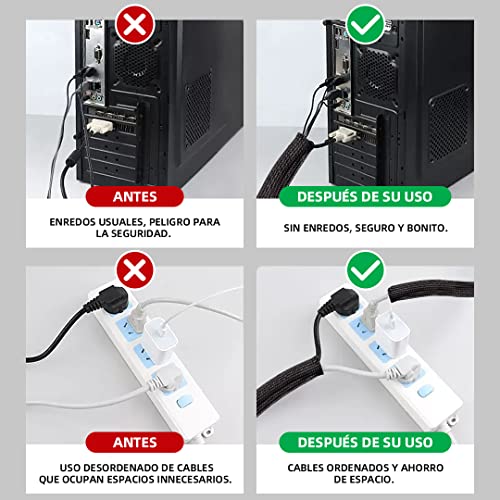 ANTES

ENREDOS USUALES, PELIGRO PARA LA SEGURIDAD.

DESPUÉS DE SU USO

SIN ENREDOS, SEGURO Y BONITO.

ANTES

USO DESORDENADO DE CABLES QUE OCUPAN ESPACIOS INNECESARIOS.

DESPUÉS DE SU USO

CABLES ORDENADOS Y AHORRO DE ESPACIO.