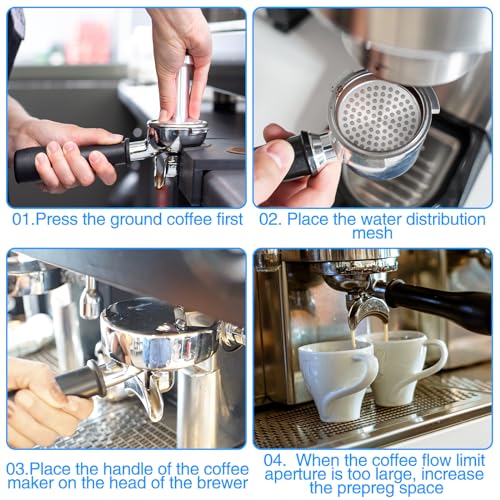 01.Press the ground coffee first

02. Place the water distribution mesh

03.Place the handle of the coffee maker on the head of the brewer

04. When the coffee flow limit aperture is too large, increase the prepreg space