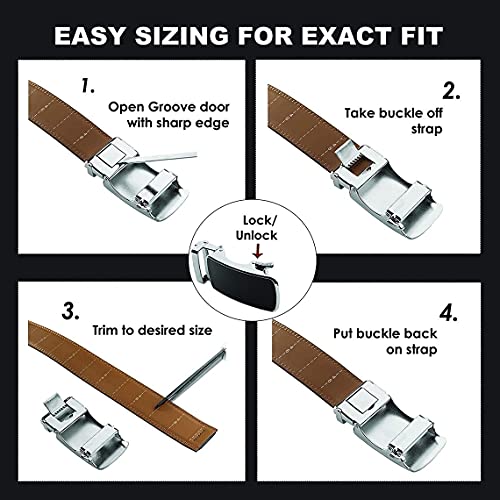 EASY SIZING FOR EXACT FIT

1.
Open Groove door with sharp edge

2.
Take buckle off strap

Lock/ Unlock

3.
Trim to desired size

4.
Put buckle back on strap