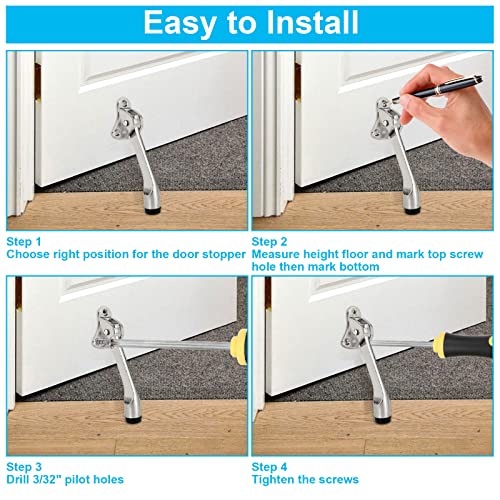 Easy to Install

Step 1
Choose right position for the door stopper

Step 2
Measure height floor and mark top screw hole then mark bottom

Step 3
Drill 3/32" pilot holes

Step 4
Tighten the screws