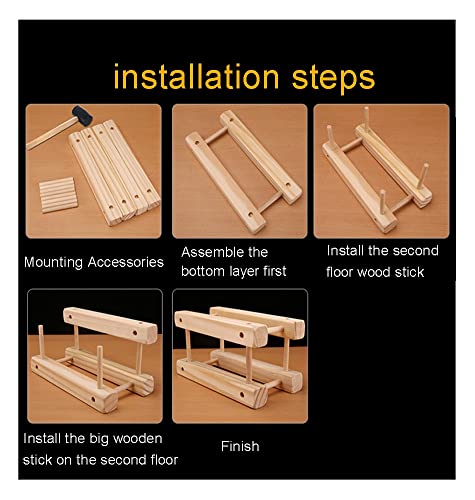 installation steps

Mounting Accessories

Assemble the bottom layer first

Install the second floor wood stick

Install the big wooden stick on the second floor

Finish