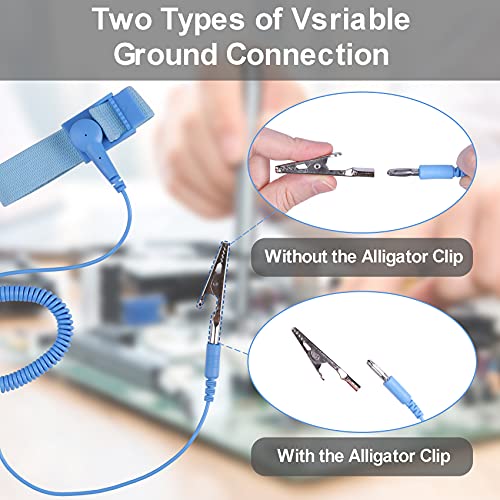 Two Types of Vsriable Ground Connection

Without the Alligator Clip

With the Alligator Clip