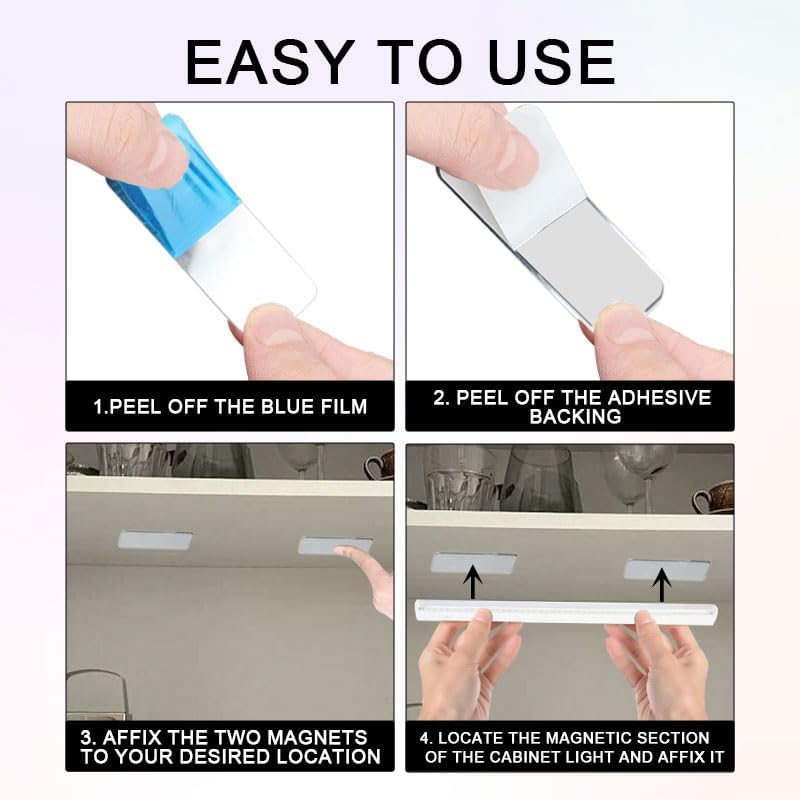 EASY TO USE

1.PEEL OFF THE BLUE FILM

2. PEEL OFF THE ADHESIVE BACKING

3. AFFIX THE TWO MAGNETS TO YOUR DESIRED LOCATION

4. LOCATE THE MAGNETIC SECTION OF THE CABINET LIGHT AND AFFIX IT